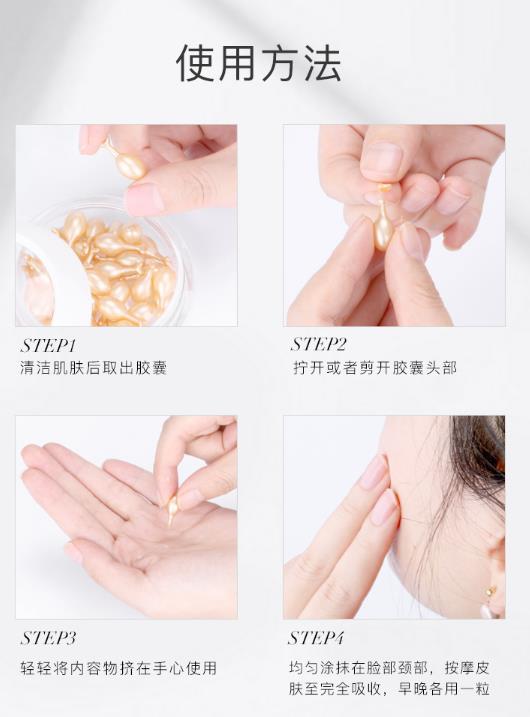 使用方法

STEP1
清洁肌肤后取出胶囊

STEP2
拧开或者剪开胶囊头部

STEP3
轻轻将内容物挤在手心使用

STEP4
均匀涂抹在脸部颈部，按摩皮肤至完全吸收，早晚各用一粒