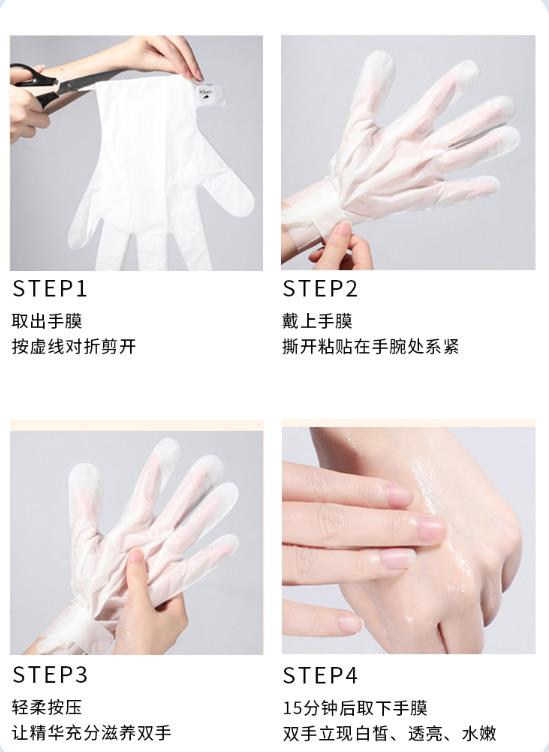 STEP1
取出手膜
按虚线对折剪开

STEP2
戴上手膜
撕开粘贴在手腕处系紧

STEP3
轻柔按压
让精华充分滋养双手

STEP4
15分钟后取下手膜
双手立现白皙、透亮、水嫩