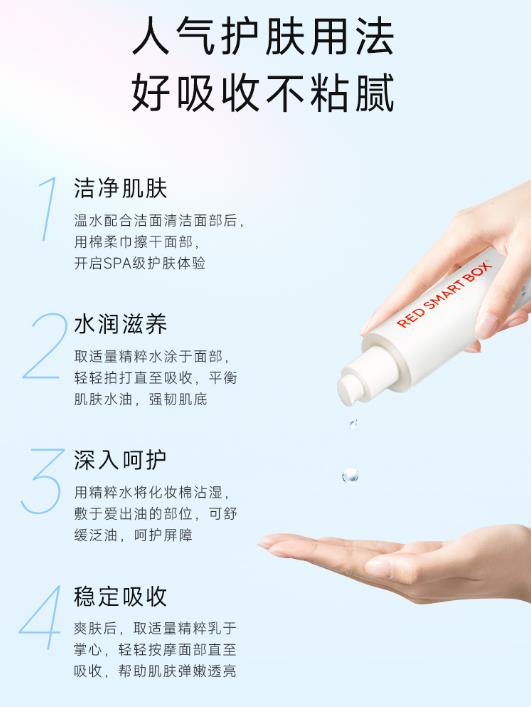 人气护肤用法
好吸收不粘腻

1
洁净肌肤
温水配合洁面清洁面部后，用棉柔巾擦干面部，开启SPA级护肤体验

2
水润滋养
取适量精粹水涂于面部，轻轻拍打直至吸收，平衡肌肤水油，强韧肌底

3
深入呵护
用精粹水将化妆棉沾湿，敷于爱出油的部位，可舒缓泛油，呵护屏障

4
稳定吸收
爽肤后，取适量精粹乳于掌心，轻轻按摩面部直至吸收，帮助肌肤弹嫩透亮

RED SMART BOX