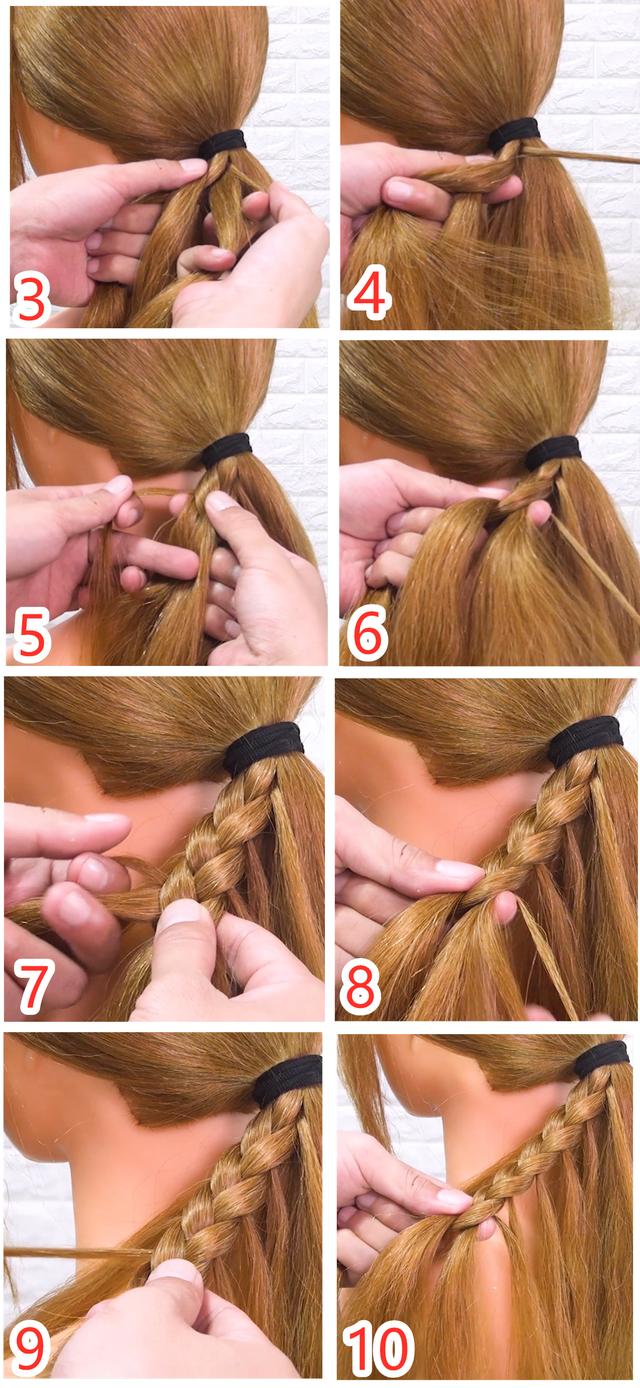 3
4
5
6
7
8
9
10