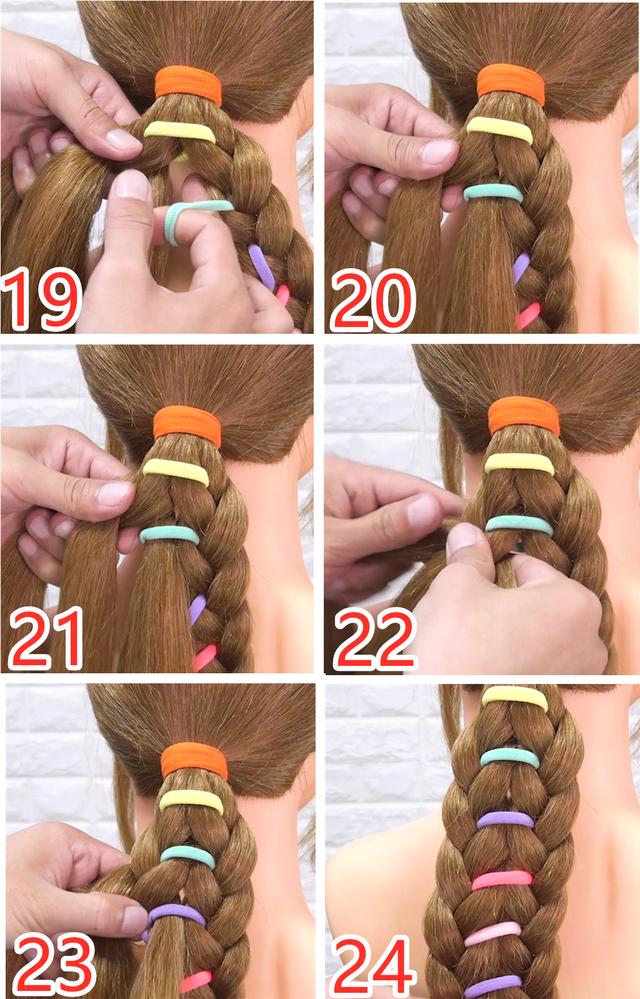 19
20
21
22
23
24