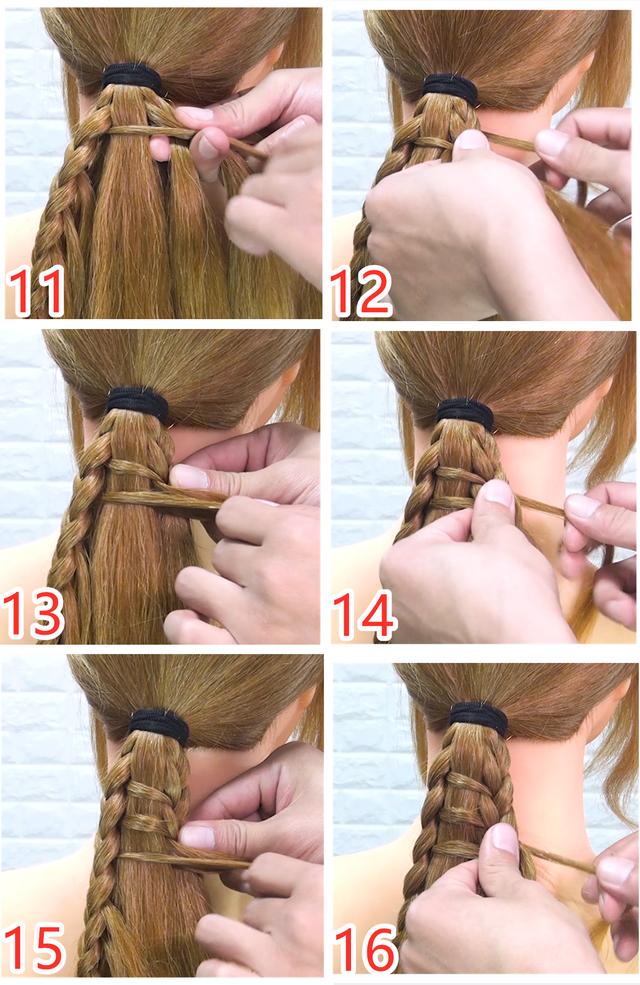 11
12
13
14
15
16