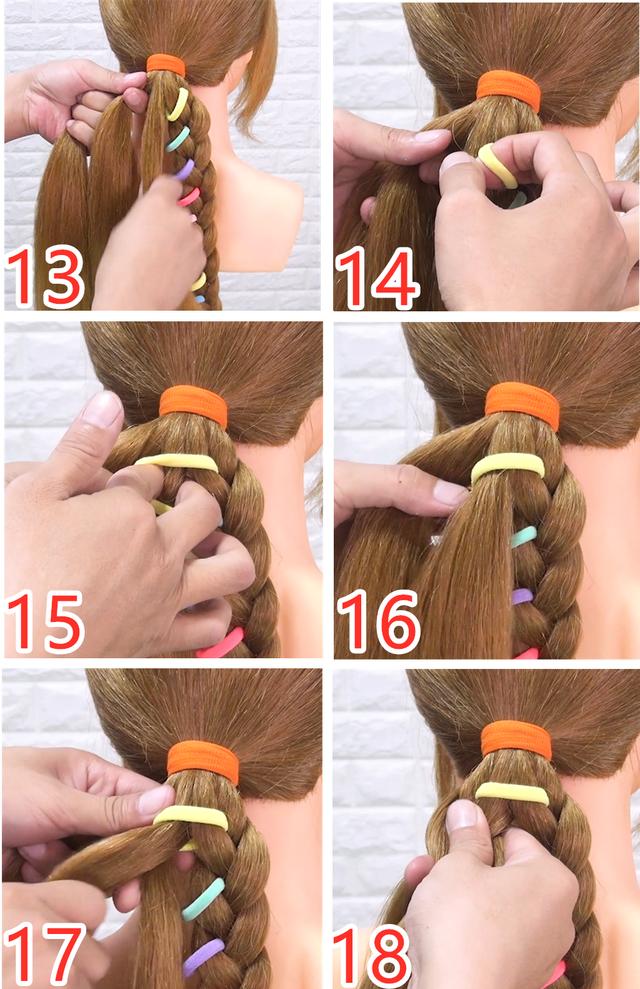 13
14
15
16
17
18