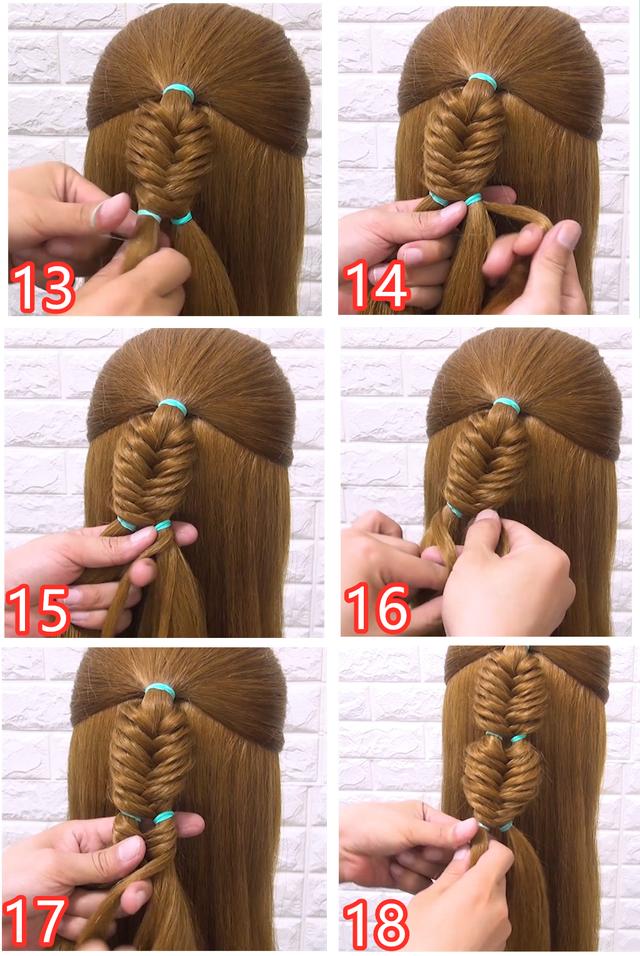 13

14

15

16

17

18