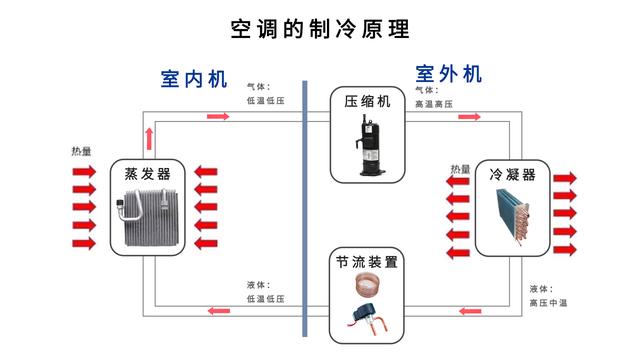 空调的制冷原理

室内机

室外机

气体：
低温低压

压缩机

气体：
高温高压

热量

蒸发器

热量

冷凝器

节流装置

液体：
低温低压

液体：
高压中温